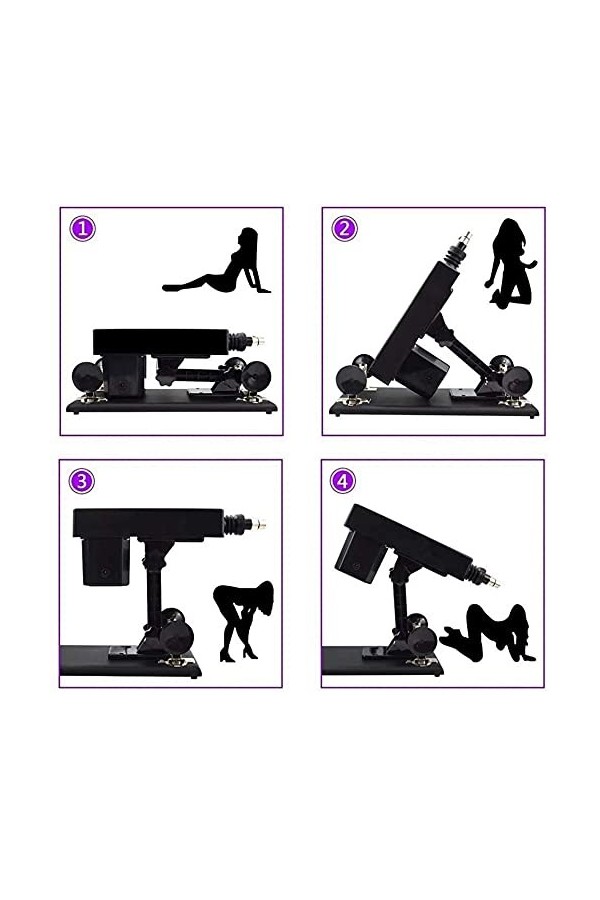 1

2

3

4