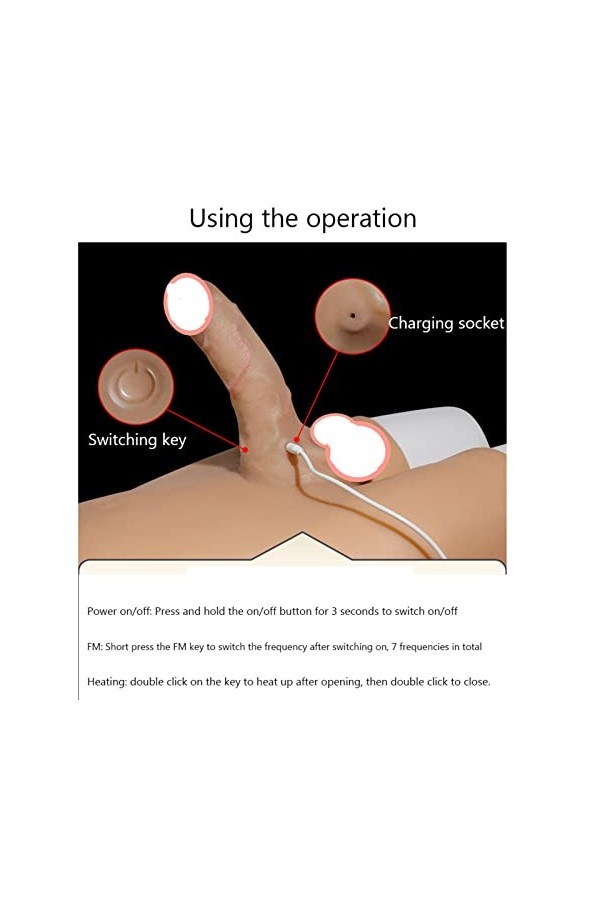 Using the operation

Charging socket

Switching key

Power on/off: Press and hold the on/off button for 3 seconds to switch on/off

FM: Short press the FM key to switch the frequency after switching on, 7 frequencies in total

Heating: double click on the key to heat up after opening, then double click to close.