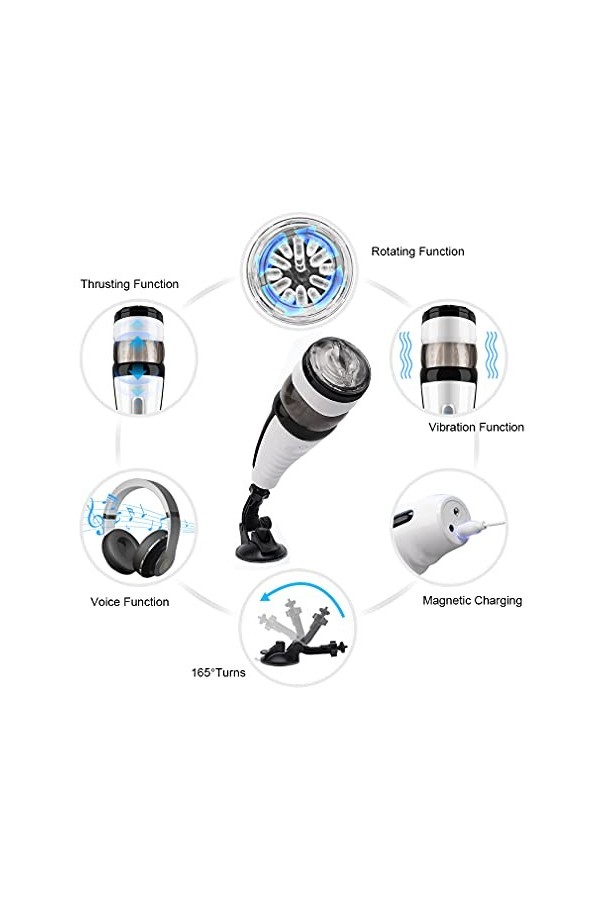 Rotating Function

Thrusting Function

Vibration Function

Voice Function

Magnetic Charging

165°Turns