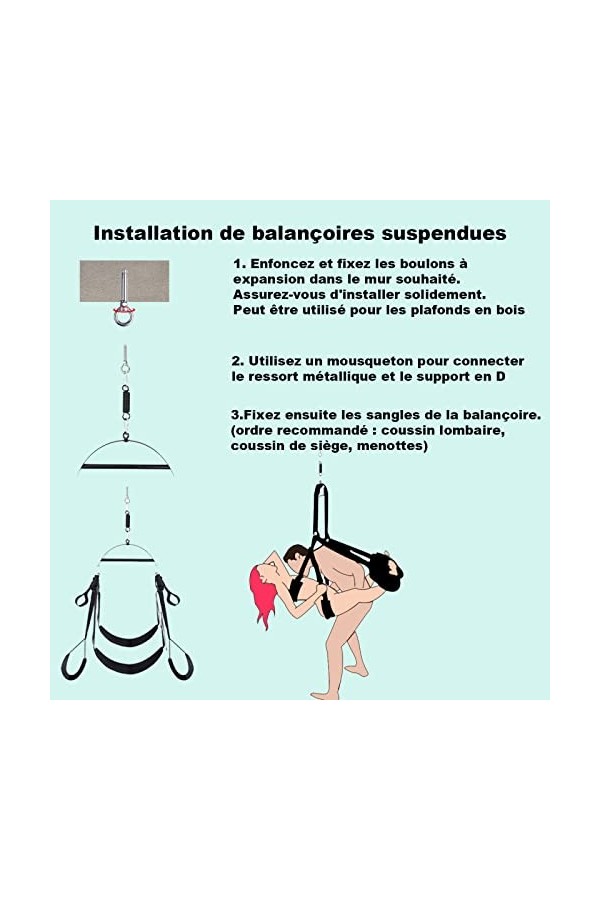 Installation de balançoires suspendues

1. Enfoncez et fixez les boulons à expansion dans le mur souhaité. Assurez-vous d'installer solidement. Peut être utilisé pour les plafonds en bois

2. Utilisez un mousqueton pour connecter le ressort métallique et le support en D

3.Fixez ensuite les sangles de la balançoire. (ordre recommandé : coussin lombaire, coussin de siège, menottes)