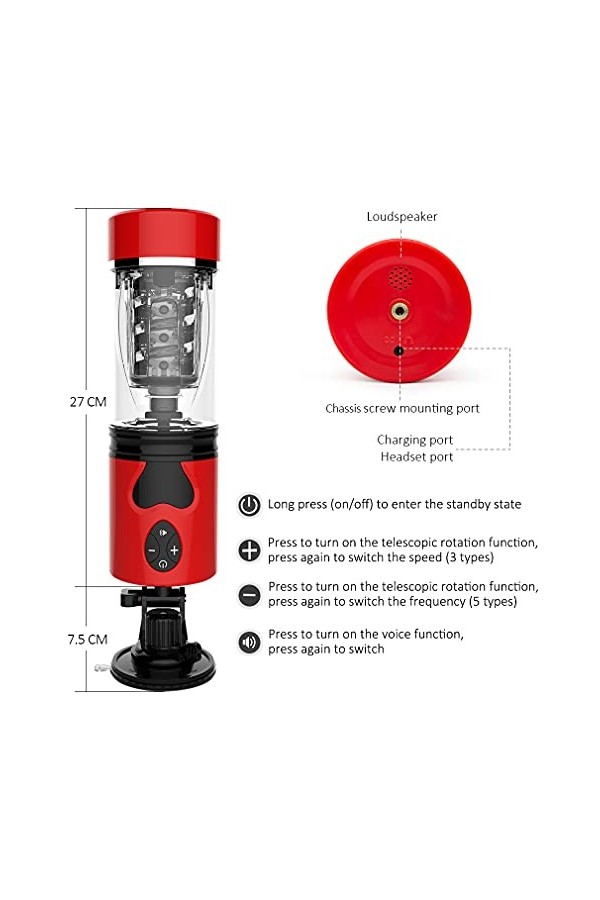 27 CM

7.5 CM

Loudspeaker

Chassis screw mounting port

Charging port
Headset port

Long press (on/off) to enter the standby state

Press to turn on the telescopic rotation function, press again to switch the speed (3 types)

Press to turn on the telescopic rotation function, press again to switch the frequency (5 types)

Press to turn on the voice function, press again to switch