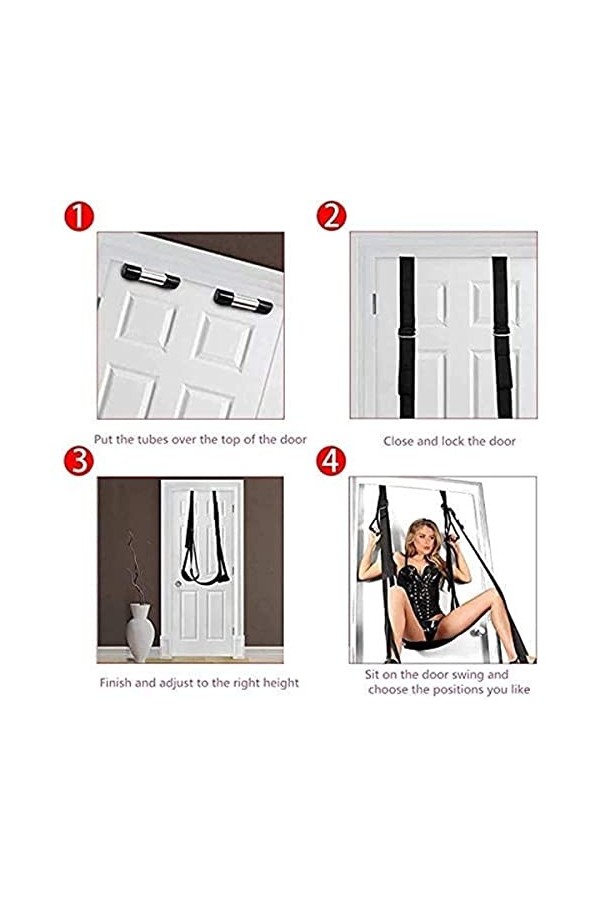 1

Put the tubes over the top of the door

2

Close and lock the door

3

Finish and adjust to the right height

4

Sit on the door swing and choose the positions you like