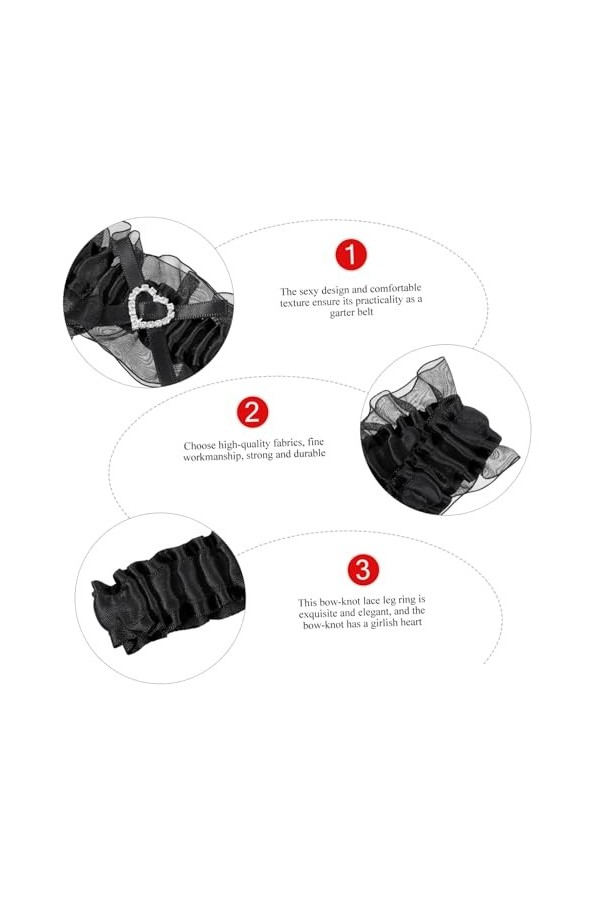 1

The sexy design and comfortable texture ensure its practicality as a garter belt

2

Choose high-quality fabrics, fine workmanship, strong and durable

3

This bow-knot lace leg ring is exquisite and elegant, and the bow-knot has a girlish heart