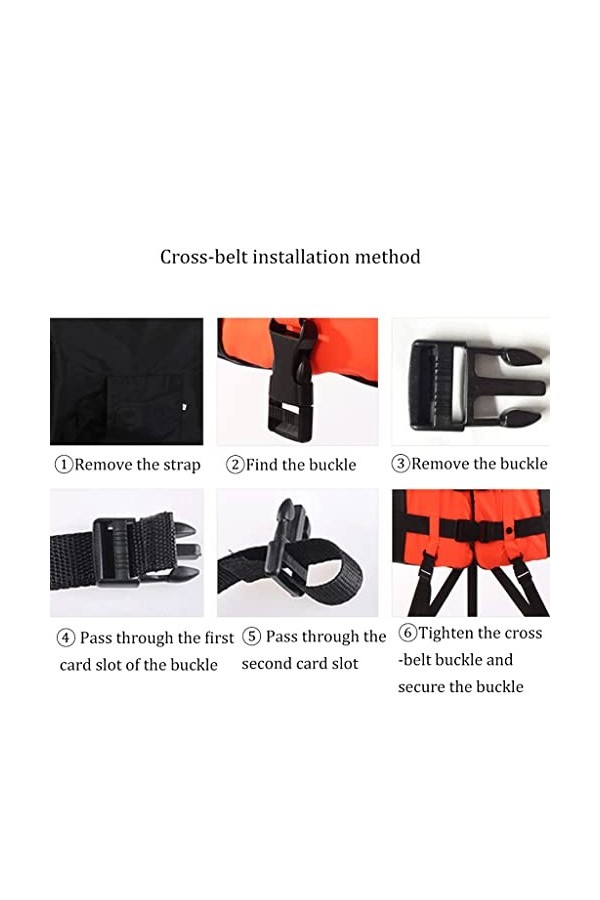 Cross-belt installation method

①Remove the strap

②Find the buckle

③Remove the buckle

④ Pass through the first card slot of the buckle

⑤ Pass through the second card slot

⑥Tighten the cross -belt buckle and secure the buckle