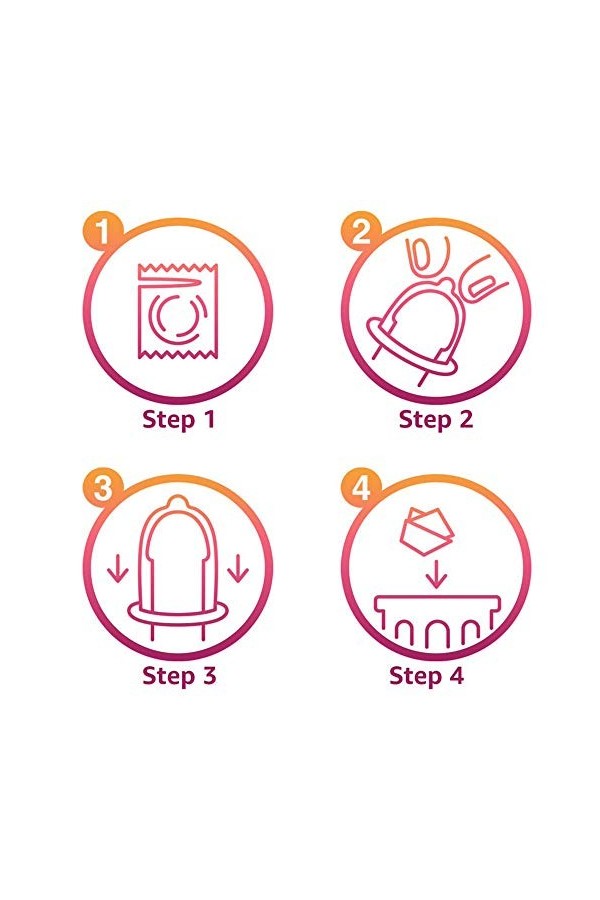 1

Step 1

2

Step 2

3

Step 3

4

Step 4