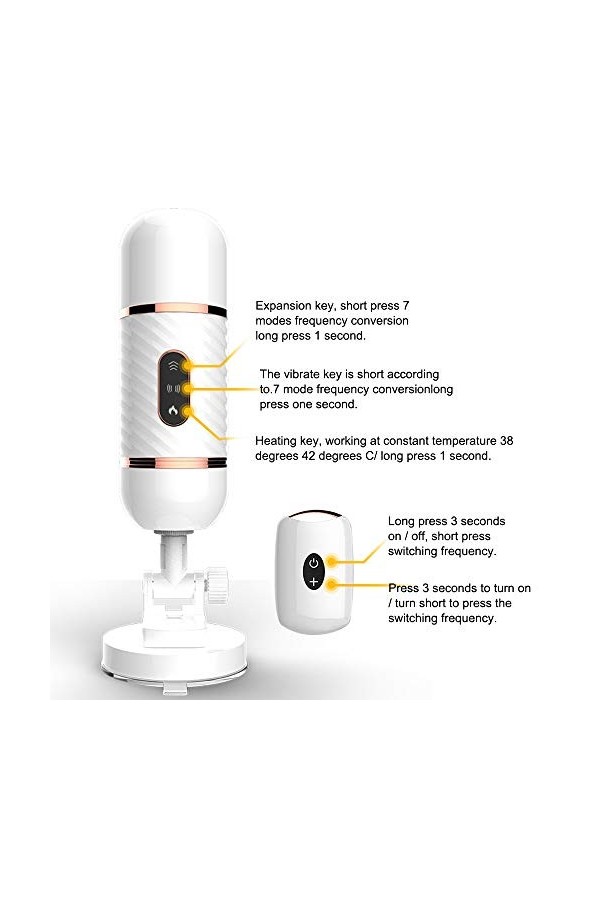 Expansion key, short press 7 modes frequency conversion long press 1 second.

The vibrate key is short according to.7 mode frequency conversionlong press one second.

Heating key, working at constant temperature 38 degrees 42 degrees C/ long press 1 second.

Long press 3 seconds on / off, short press switching frequency.

Press 3 seconds to turn on / turn short to press the switching frequency.