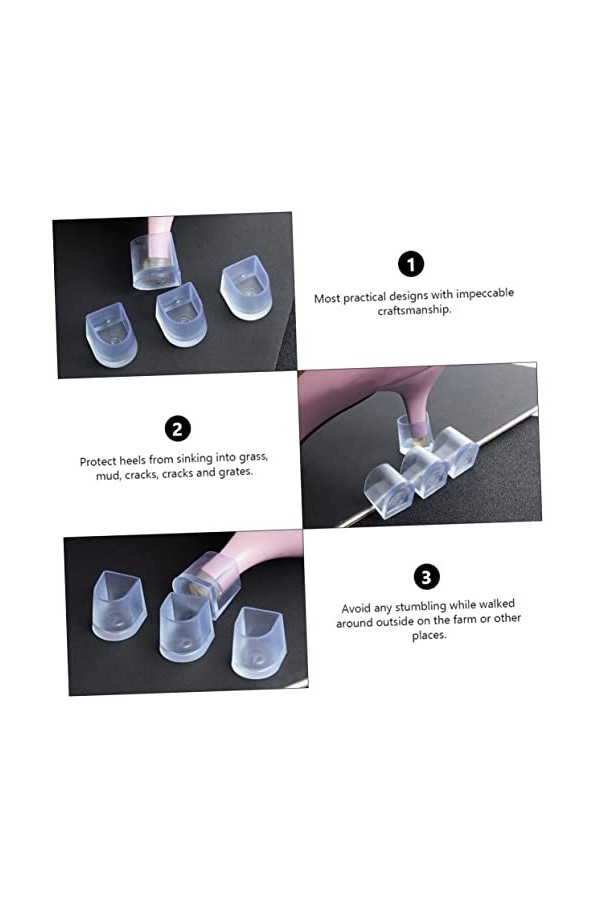 1

Most practical designs with impeccable craftsmanship.

2

Protect heels from sinking into grass, mud, cracks, cracks and grates.

3

Avoid any stumbling while walked around outside on the farm or other places.