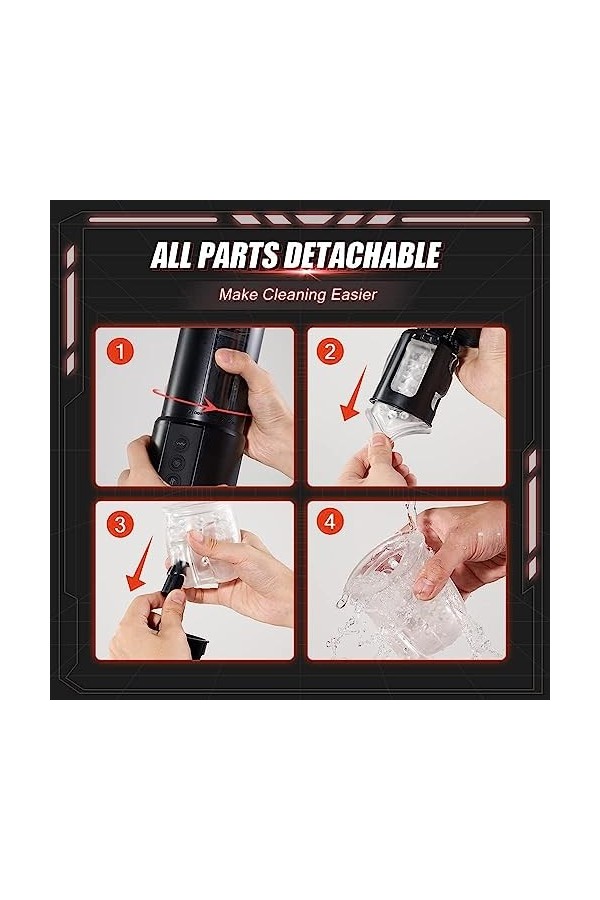 ALL PARTS DETACHABLE
Make Cleaning Easier

1

2

3

4