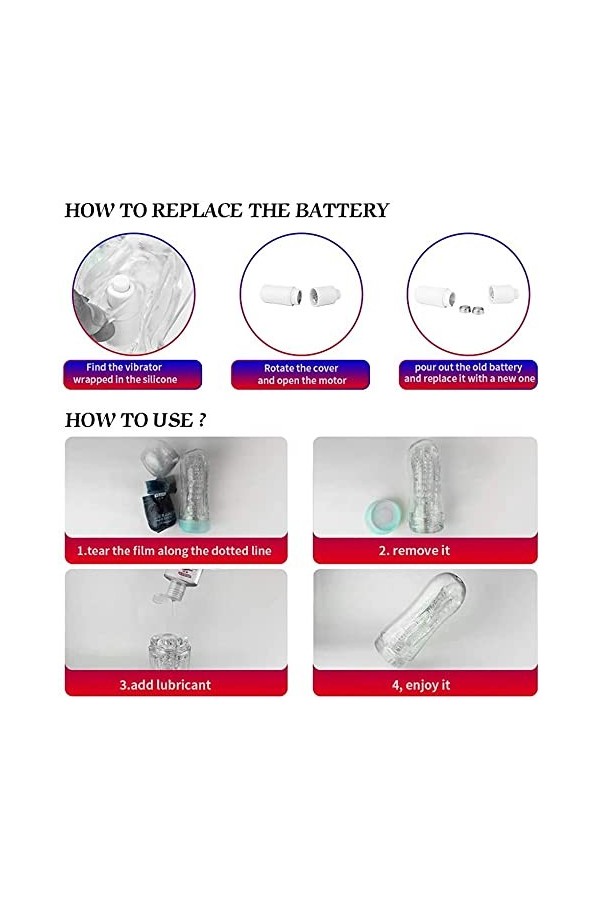 HOW TO REPLACE THE BATTERY

Find the vibrator wrapped in the silicone

Rotate the cover and open the motor

pour out the old battery and replace it with a new one

HOW TO USE ?

1.tear the film along the dotted line

2. remove it

3.add lubricant

4, enjoy it