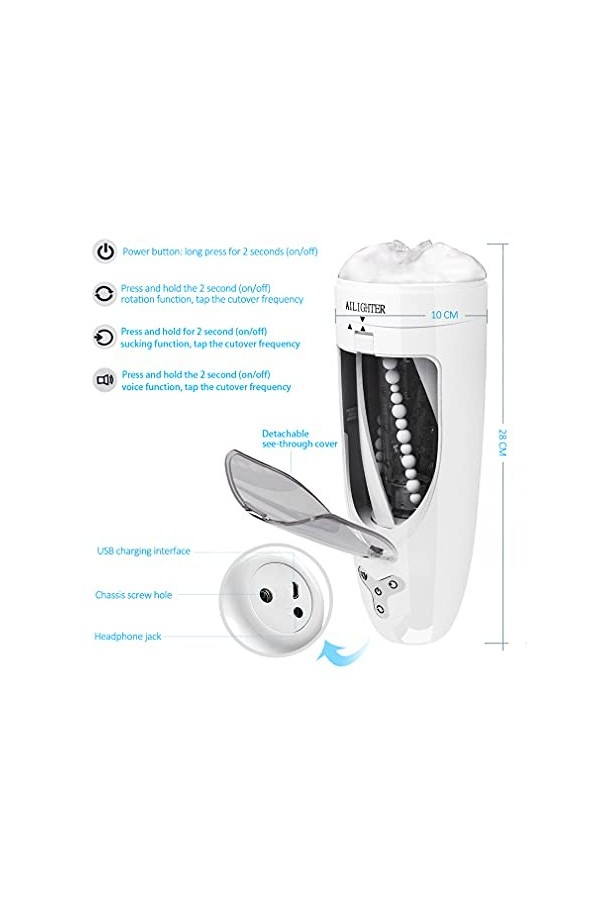 Power button: long press for 2 seconds (on/off)

Press and hold the 2 second (on/off) rotation function, tap the cutover frequency

Press and hold for 2 second (on/off) sucking function, tap the cutover frequency

Press and hold the 2 second (on/off) voice function, tap the cutover frequency

AILIGHTER

10 CM

28 CM

Detachable see-through cover

USB charging interface

Chassis screw hole

Headphone jack